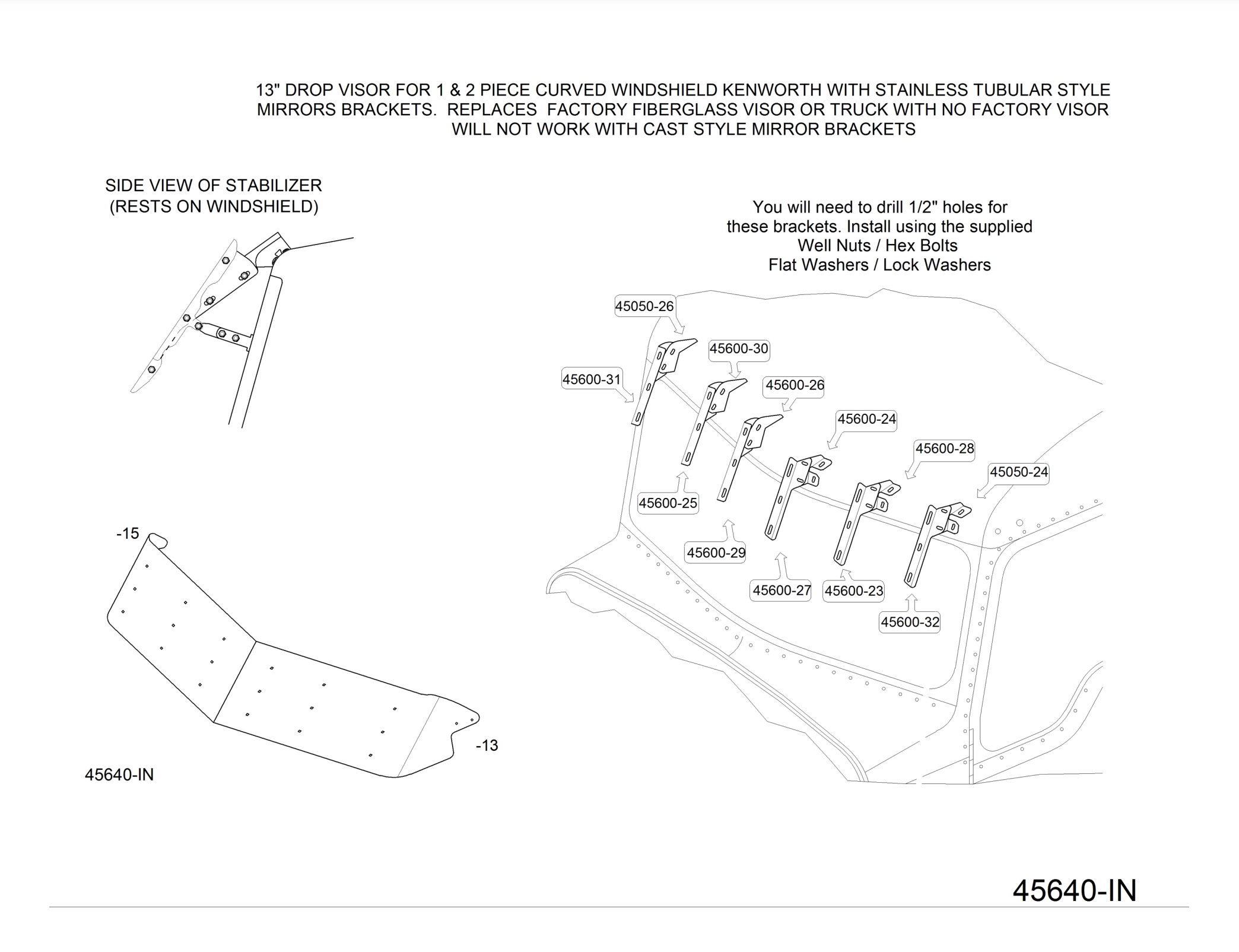 13" DROP VISOR FOR 1 & 2 PIECE CURVED WINDSHIELD KENWORTH WITH STAINLESS TUBULAR STYLE MIRRORS BRACKETS.  REPLACES  FACTORY FIBERGLASS VISOR OR TRUCK WITH NO FACTORY VISOR WILL NOT WORK WITH CAST STYLE MIRROR BRACKETS

SIDE VIEW OF STABILIZER
(RESTS ON WINDSHIELD)

You will need to drill 1/2" holes for these brackets. Install using the supplied
Well Nuts / Hex Bolts
Flat Washers / Lock Washers

45050-26
45600-30
45600-31
45600-26
45600-24
45600-28
45050-24
45600-25
45600-29
45600-27
45600-23
45600-32

-15
-13
45640-IN

45640-IN